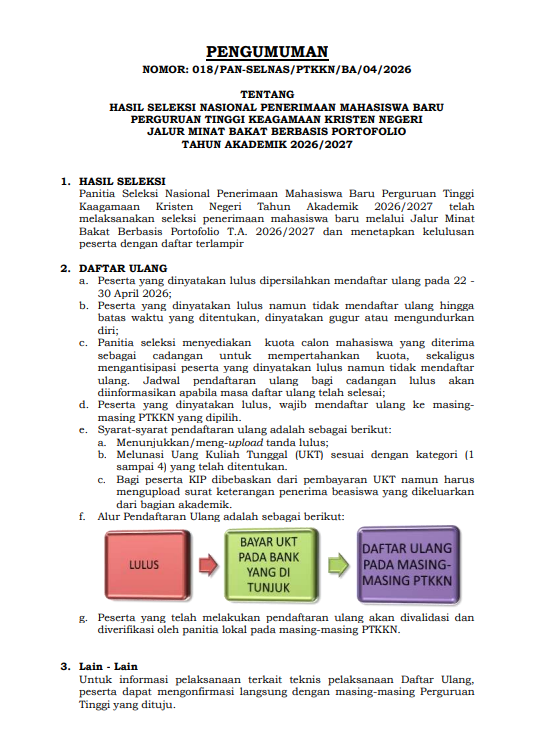 PENGUMUMAN
NOMOR: 018/PAN-SELNAS/PTKKN/BA/04/2026

TENTANG
HASIL SELEKSI NASIONAL PENERIMAAN MAHASISWA BARU
PERGURUAN TINGGI KEAGAMAAN KRISTEN NEGERI
JALUR MINAT BAKAT BERBASIS PORTOFOLIO
TAHUN AKADEMIK 2026/2027

1. HASIL SELEKSI
Panitia Seleksi Nasional Penerimaan Mahasiswa Baru Perguruan Tinggi Kaagamaan Kristen Negeri Tahun Akademik 2026/2027 telah melaksanakan seleksi penerimaan mahasiswa baru melalui Jalur Minat Bakat Berbasis Portofolio T.A. 2026/2027 dan menetapkan kelulusan peserta dengan daftar terlampir

2. DAFTAR ULANG
a. Peserta yang dinyatakan lulus dipersilahkan mendaftar ulang pada 22 - 30 April 2026;
b. Peserta yang dinyatakan lulus namun tidak mendaftar ulang hingga batas waktu yang ditentukan, dinyatakan gugur atau mengundurkan diri;
c. Panitia seleksi menyediakan kuota calon mahasiswa yang diterima sebagai cadangan untuk mempertahankan kuota, sekaligus mengantisipasi peserta yang dinyatakan lulus namun tidak mendaftar ulang. Jadwal pendaftaran ulang bagi cadangan lulus akan diinformasikan apabila masa daftar ulang telah selesai;
d. Peserta yang dinyatakan lulus, wajib mendaftar ulang ke masing-masing PTKKN yang dipilih.
e. Syarat-syarat pendaftaran ulang adalah sebagai berikut:
a. Menunjukkan/meng-upload tanda lulus;
b. Melunasi Uang Kuliah Tunggal (UKT) sesuai dengan kategori (1 sampai 4) yang telah ditentukan.
c. Bagi peserta KIP dibebaskan dari pembayaran UKT namun harus mengupload surat keterangan penerima beasiswa yang dikeluarkan dari bagian akademik.
f. Alur Pendaftaran Ulang adalah sebagai berikut:

LULUS

BAYAR UKT PADA BANK YANG DI TUNJUK

DAFTAR ULANG PADA MASING-MASING PTKKN

g. Peserta yang telah melakukan pendaftaran ulang akan divalidasi dan diverifikasi oleh panitia lokal pada masing-masing PTKKN.

3. Lain - Lain
Untuk informasi pelaksanaan terkait teknis pelaksanaan Daftar Ulang, peserta dapat mengonfirmasi langsung dengan masing-masing Perguruan Tinggi yang dituju.